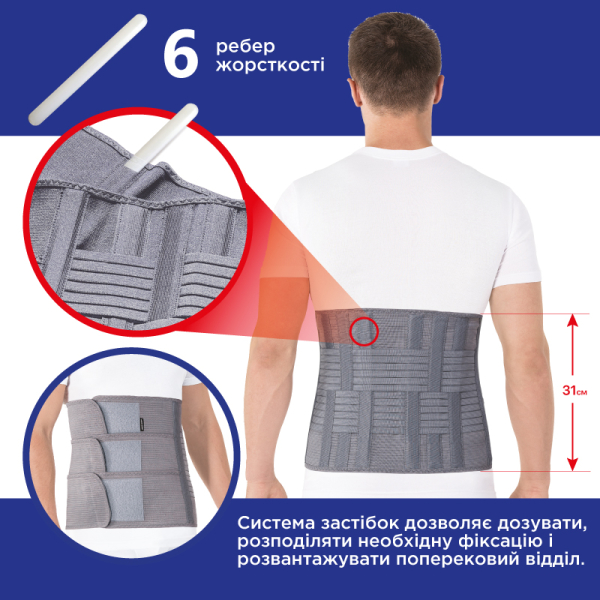 6 ребер жорсткості

31см

Система застібок дозволяє дозувати, розподіляти необхідну фіксацію і розвантажувати поперековий відділ.