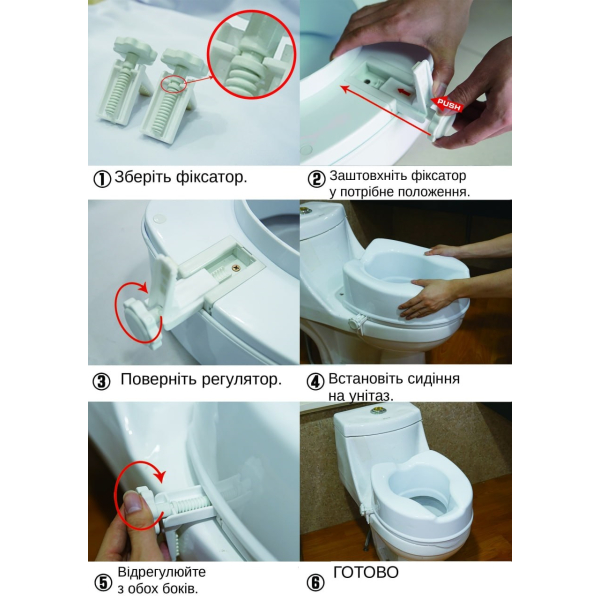 PUSH

① Зберіть фіксатор.

② Заштовхніть фіксатор у потрібне положення.

③ Поверніть регулятор.

④ Встановіть сидіння на унітаз.

⑤ Відрегулюйте з обох боків.

⑥ ГОТОВО